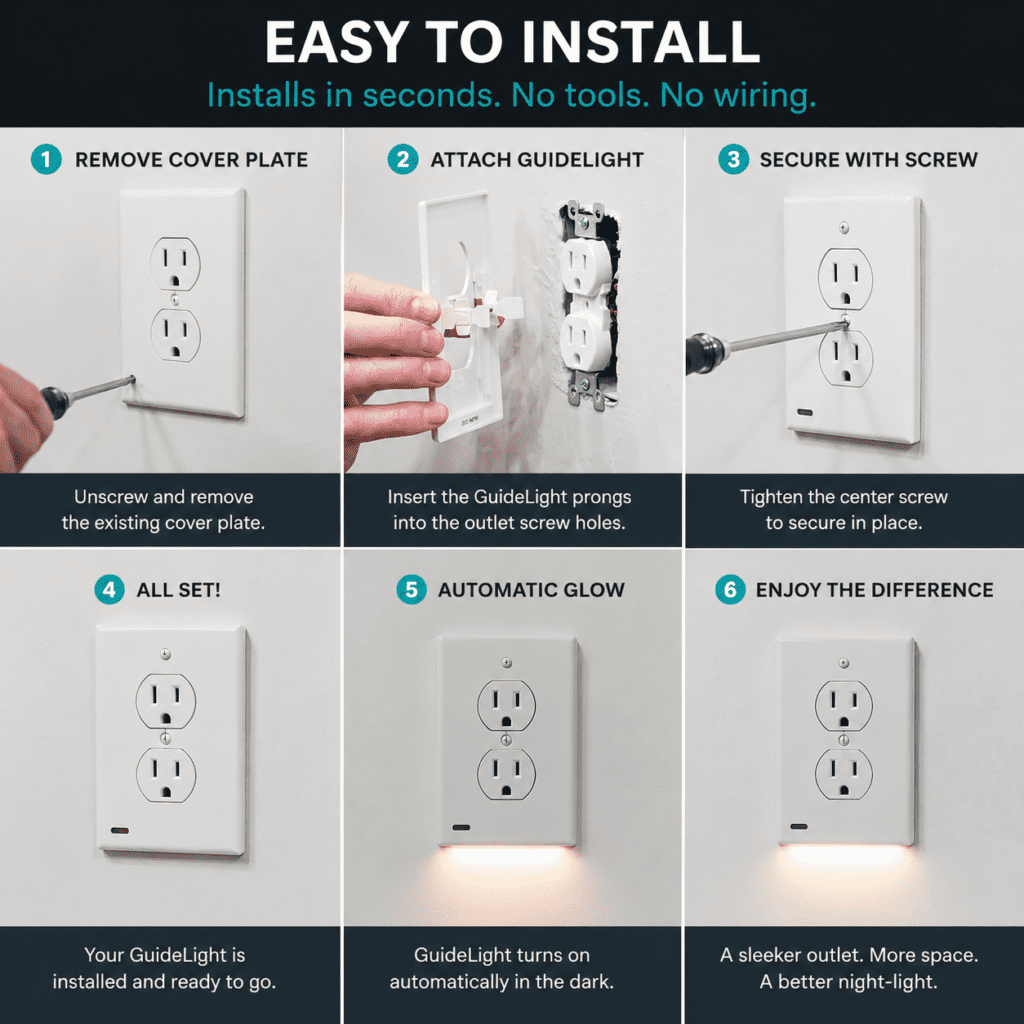 EASY TO INSTALL

Installs in seconds. No tools. No wiring.

1 REMOVE COVER PLATE

Unscrew and remove the existing cover plate.

2 ATTACH GUIDELIGHT

Insert the GuideLight prongs into the outlet screw holes.

3 SECURE WITH SCREW

Tighten the center screw to secure in place.

4 ALL SET!

Your GuideLight is installed and ready to go.

5 AUTOMATIC GLOW

GuideLight turns on automatically in the dark.

6 ENJOY THE DIFFERENCE

A sleeker outlet. More space. A better night-light.