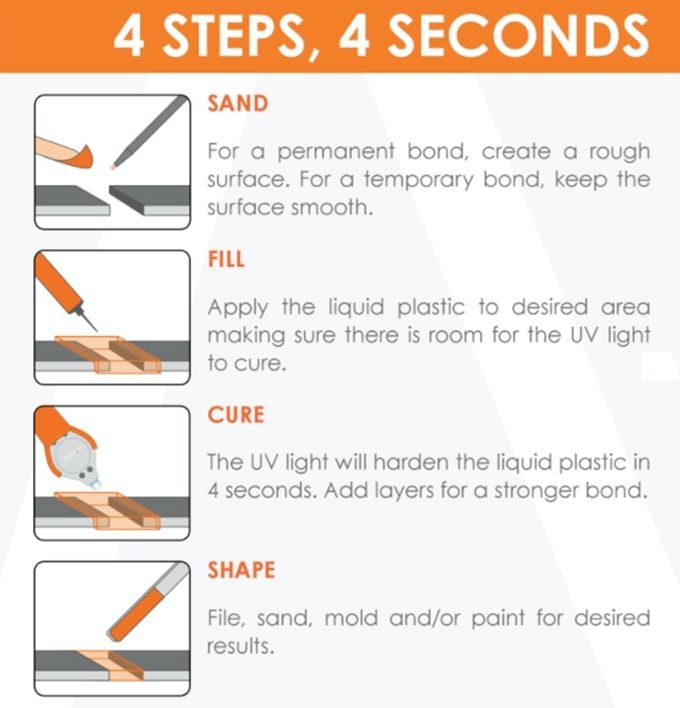 4 STEPS, 4 SECONDS

SAND

For a permanent bond, create a rough surface. For a temporary bond, keep the surface smooth.

FILL

Apply the liquid plastic to desired area making sure there is room for the UV light to cure.

CURE

The UV light will harden the liquid plastic in 4 seconds. Add layers for a stronger bond.

SHAPE

File, sand, mold and/or paint for desired results.